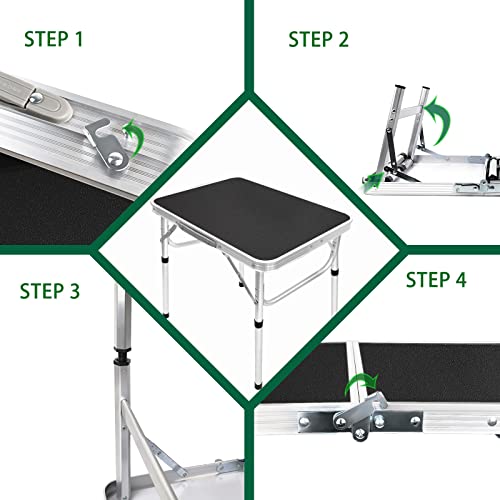 STEP 1

STEP 2

STEP 3

STEP 4