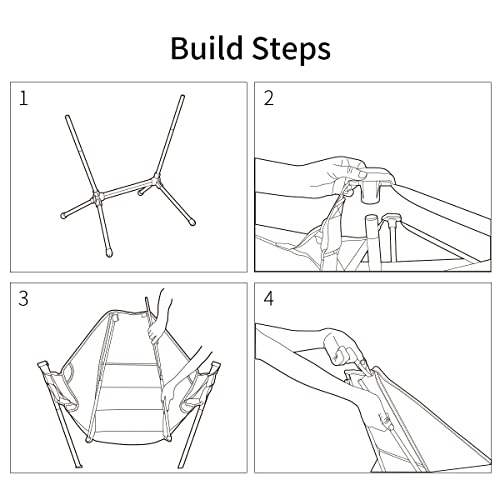 Build Steps

1

2

3

4