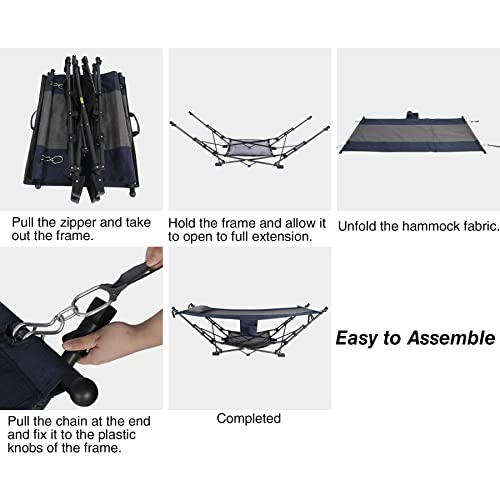 Pull the zipper and take out the frame.

Hold the frame and allow it to open to full extension.

Unfold the hammock fabric.

Pull the chain at the end and fix it to the plastic knobs of the frame.

Completed

Easy to Assemble