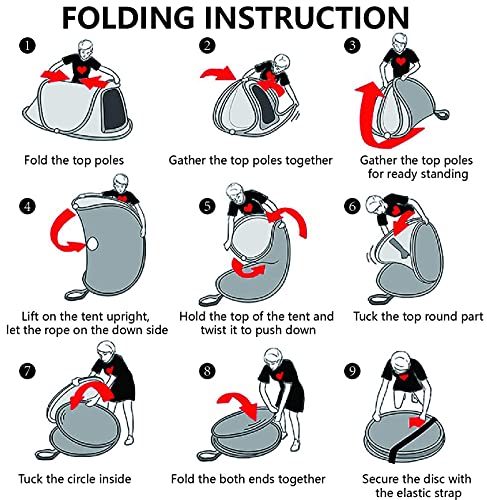 FOLDING INSTRUCTION

1
Fold the top poles

2
Gather the top poles together

3
Gather the top poles for ready standing

4
Lift on the tent upright, let the rope on the down side

5
Hold the top of the tent and twist it to push down

6
Tuck the top round part

7
Tuck the circle inside

8
Fold the both ends together

9
Secure the disc with the elastic strap