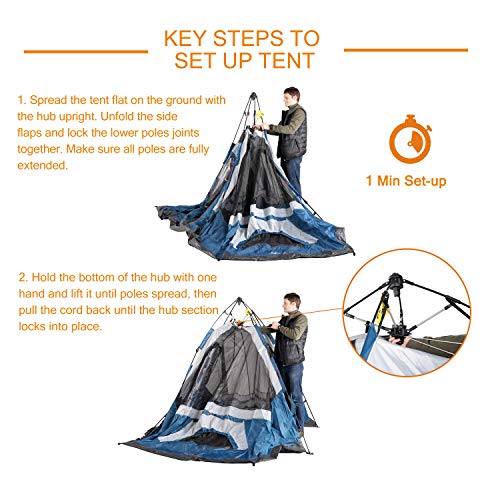 KEY STEPS TO SET UP TENT

1. Spread the tent flat on the ground with the hub upright. Unfold the side flaps and lock the lower poles joints together. Make sure all poles are fully extended.

1 Min Set-up

2. Hold the bottom of the hub with one hand and lift it until poles spread, then pull the cord back until the hub section locks into place.